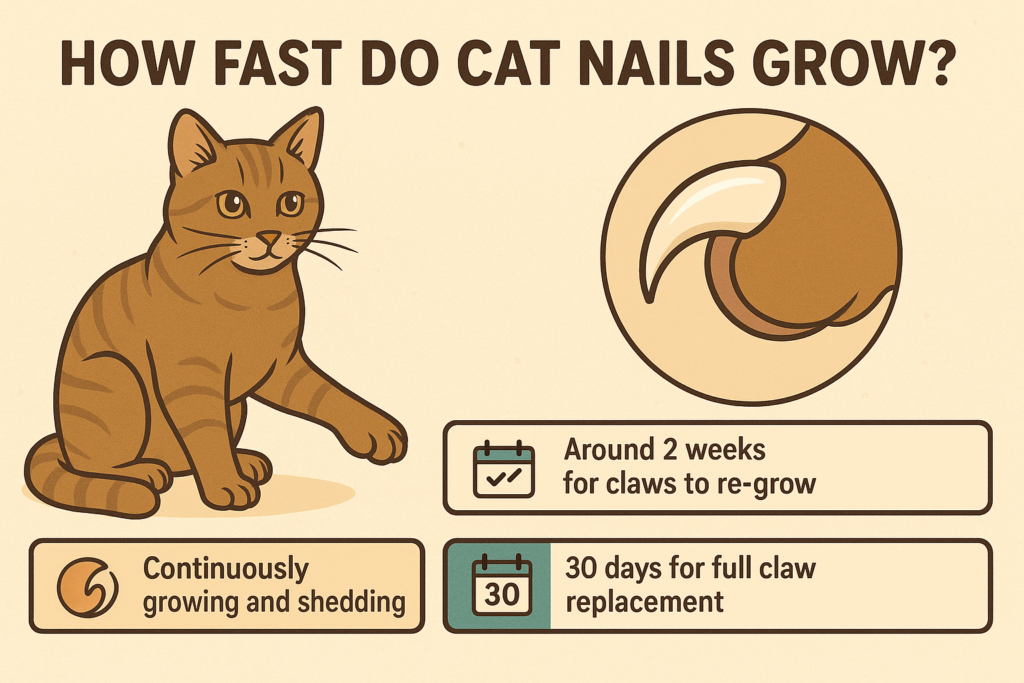 HOW FAST DO CAT NAILS GROW?

Around 2 weeks for claws to re-grow

Continuously growing and shedding

30

30 days for full claw replacement