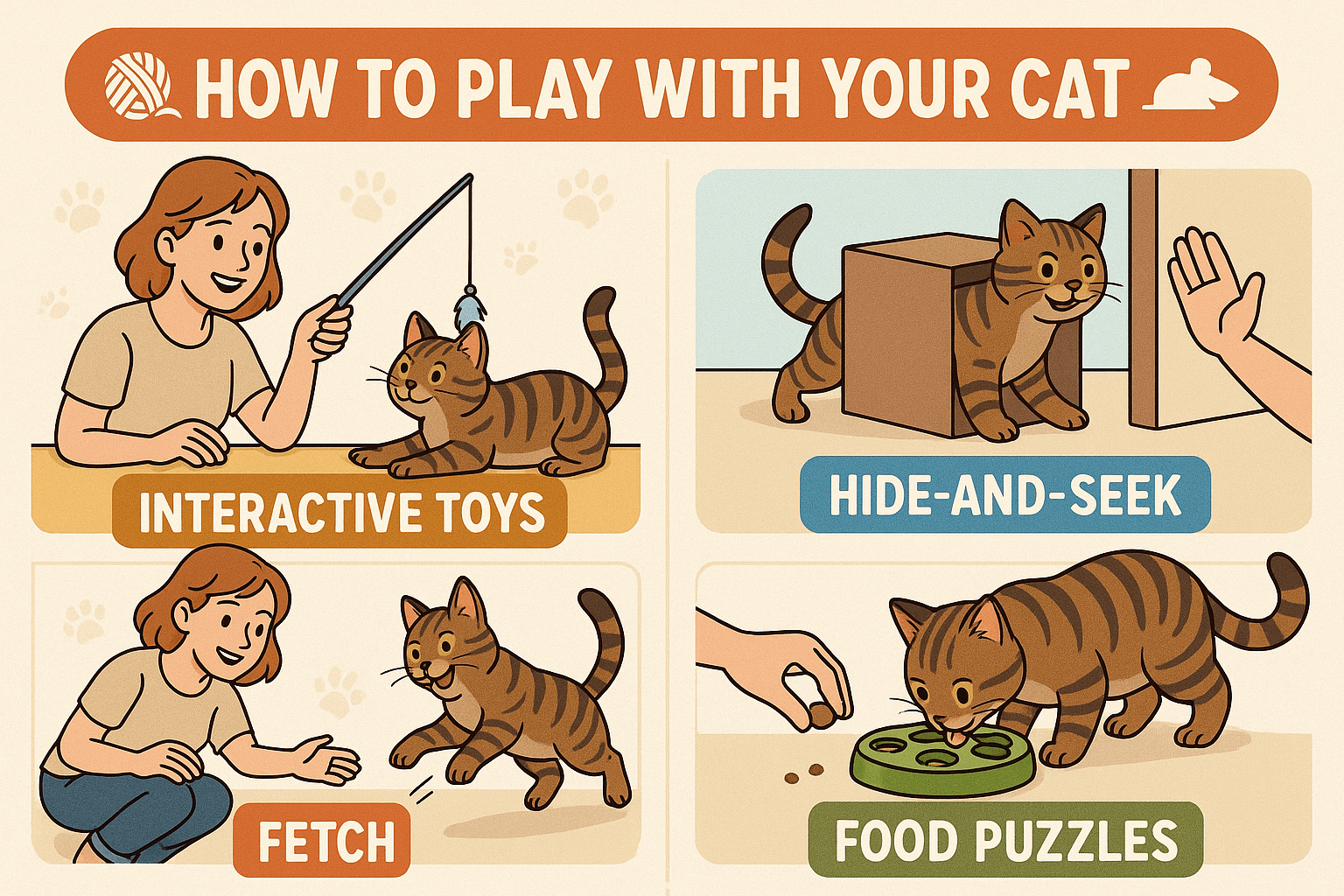 HOW TO PLAY WITH YOUR CAT

INTERACTIVE TOYS

HIDE-AND-SEEK

FETCH

FOOD PUZZLES