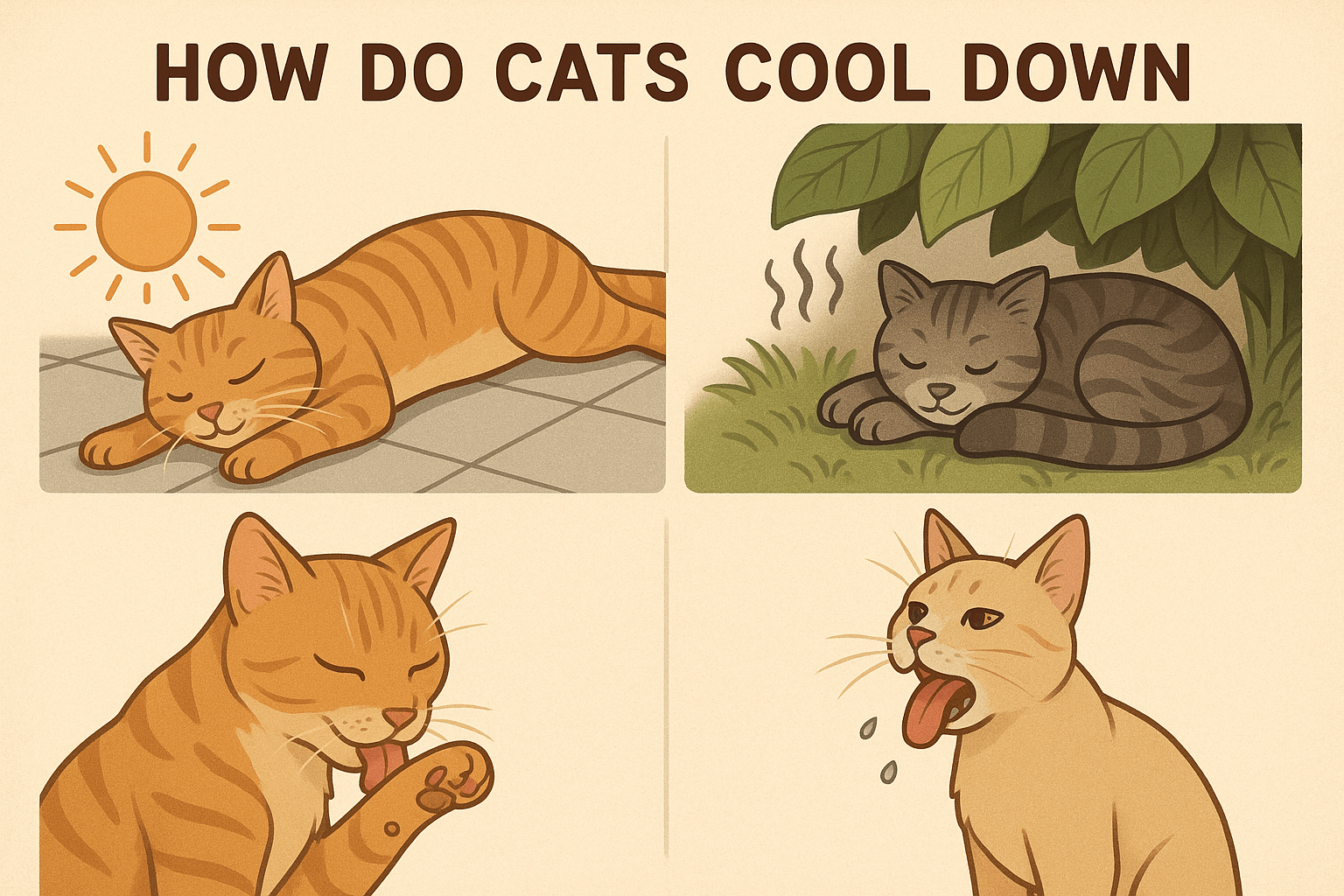 HOW DO CATS COOL DOWN