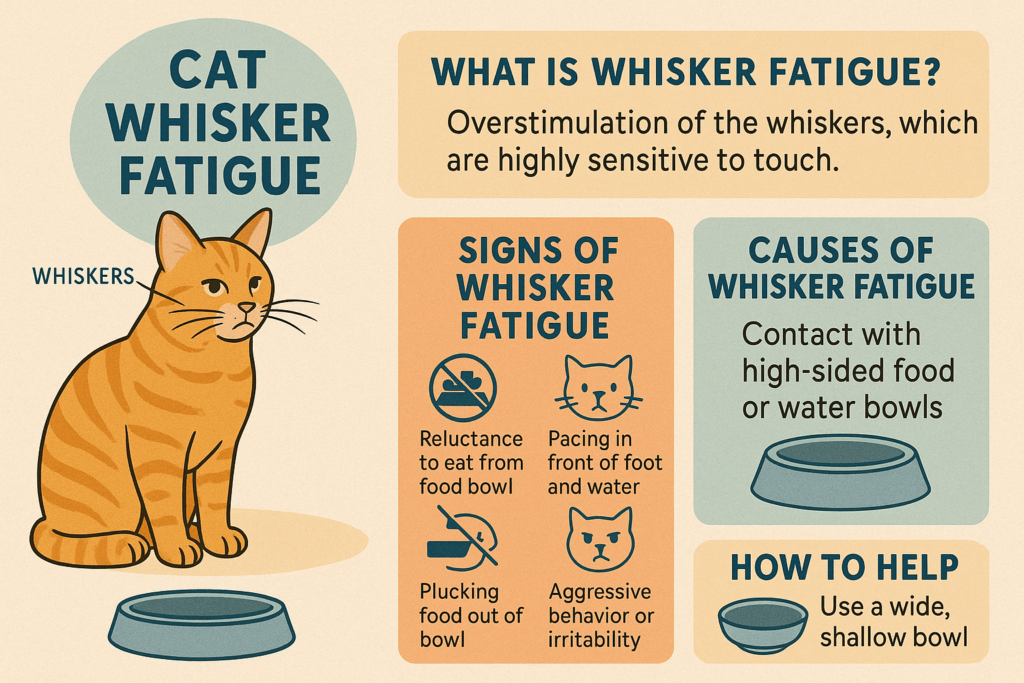 CAT WHISKER FATIGUE

WHISKERS

WHAT IS WHISKER FATIGUE?

Overstimulation of the whiskers, which are highly sensitive to touch.

SIGNS OF WHISKER FATIGUE

Reluctance to eat from food bowl

Pacing in front of foot and water

Plucking food out of bowl

Aggressive behavior or irritability

CAUSES OF WHISKER FATIGUE

Contact with high-sided food or water bowls

HOW TO HELP

Use a wide, shallow bowl