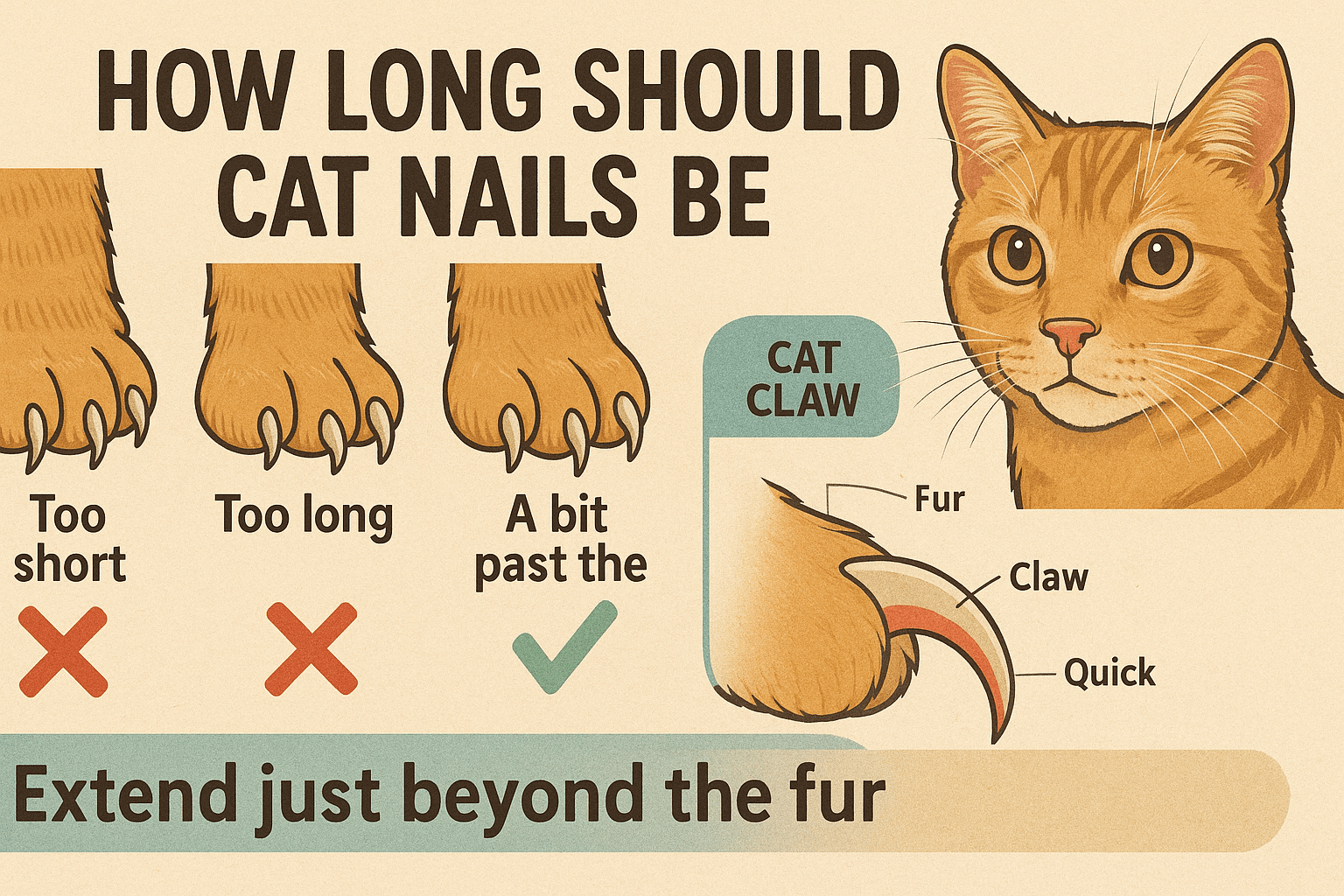 HOW LONG SHOULD CAT NAILS BE

Too short

Too long

A bit past the

CAT CLAW

Fur

Claw

Quick

Extend just beyond the fur